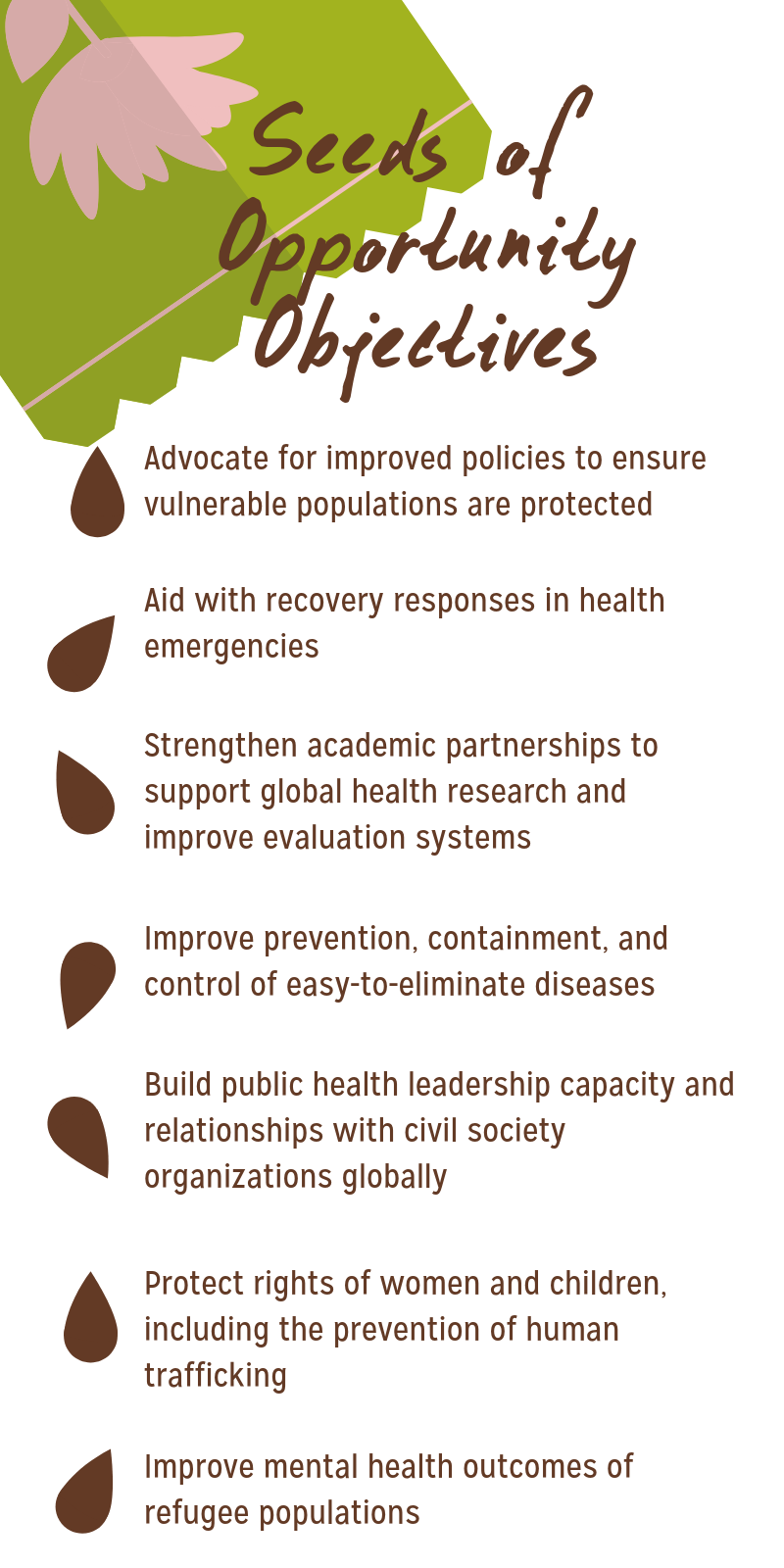 Seeds of Opportunity Objectives

Advocate for improved policies to ensure vulnerable populations are protected

Aid with recovery responses in health emergencies

Strengthen academic partnerships to support global health research and improve evaluation systems

Improve prevention, containment, and control of easy-to-eliminate diseases

Build public health leadership capacity and relationships with civil society organizations globally

Protect rights of women and children, including the prevention of human trafficking

Improve mental health outcomes of refugee populations